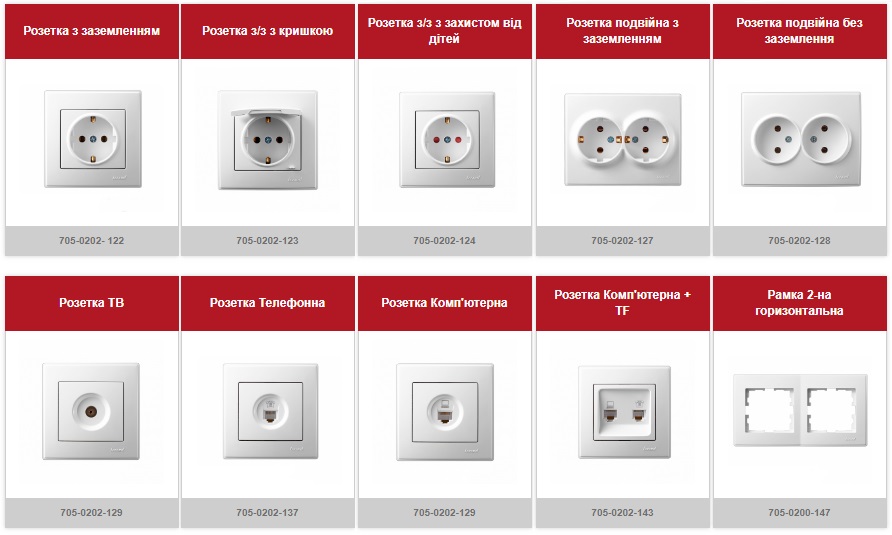 Розетка з заземленням

705-0202- 122

Розетка з/з з кришкою

705-0202-123

Розетка з/з з захистом від дітей

705-0202-124

Розетка подвійна з заземленням

705-0202-127

Розетка подвійна без заземлення

705-0202-128

Розетка ТВ

705-0202-129

Розетка Телефонна

705-0202-137

Розетка Комп'ютерна

705-0202-129

Розетка Комп'ютерна + TF

705-0202-143

Рамка 2-на горизонтальна

705-0200-147