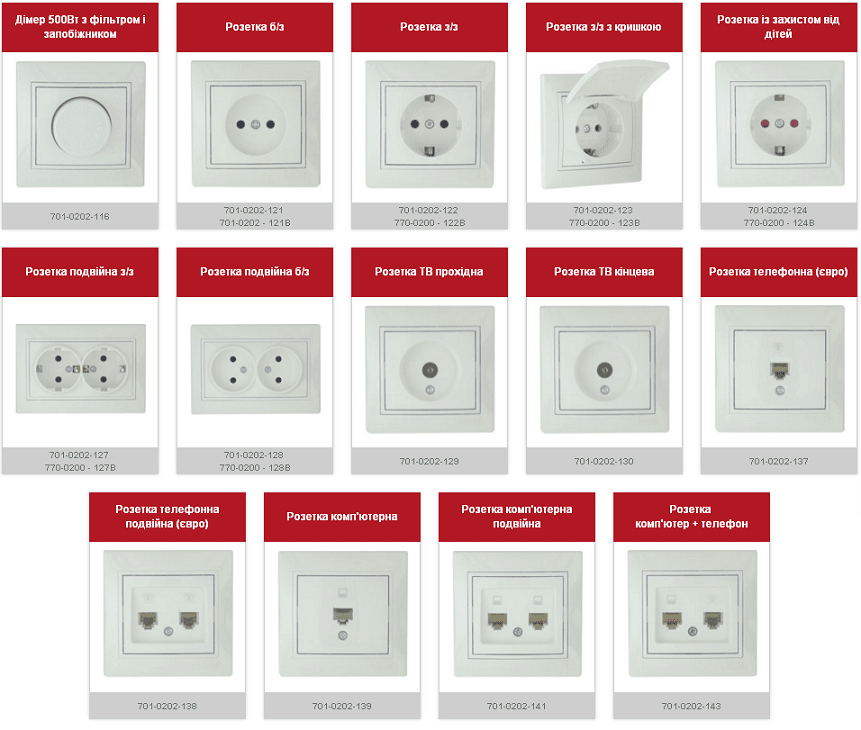 Дімер 500Вт з фільтром і запобіжником

701-0202-116

Розетка б/з

701-0202-121
701-0202 - 121B

Розетка з/з

701-0202-122
770-0200 - 122B

Розетка з/з з кришкою

701-0202-123
770-0200 - 123B

Розетка із захистом від дітей

701-0202-124
770-0200 - 124B

Розетка подвійна з/з

701-0202-127
770-0200 - 127B

Розетка подвійна б/з

701-0202-128
770-0200 - 128B

Розетка ТВ прохідна

701-0202-129

Розетка ТВ кінцева

701-0202-130

Розетка телефонна (євро)

701-0202-137

Розетка телефонна подвійна (євро)

701-0202-138

Розетка комп'ютерна

701-0202-139

Розетка комп'ютерна подвійна

701-0202-141

Розетка комп'ютер + телефон

701-0202-143